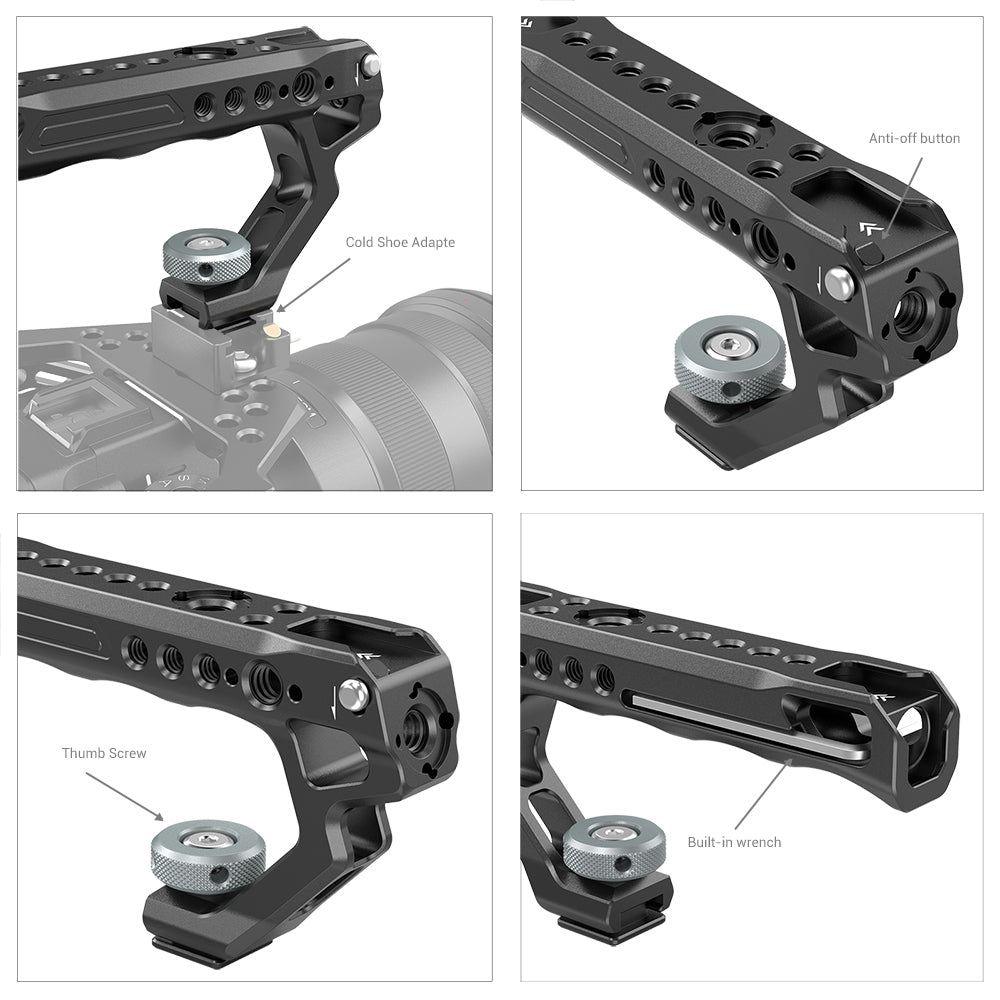 Cold Shoe Adapte

Anti-off button

Thumb Screw

Built-in wrench